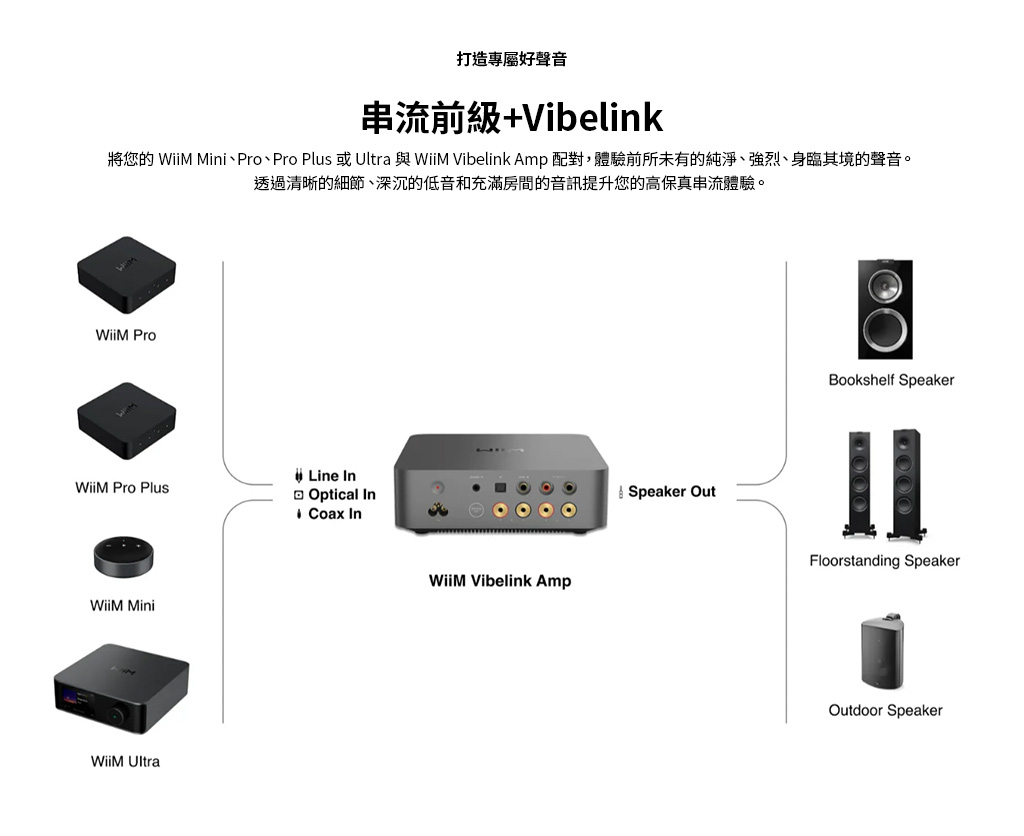 打造專屬好聲音

串流前級+Vibelink

將您的 WiiM Mini、Pro、Pro Plus 或 Ultra 與 WiiM Vibelink Amp 配對，體驗前所未有的純淨、強烈、身臨其境的聲音。
透過清晰的細節、深沉的低音和充滿房間的音訊提升您的高保真串流體驗。

WiiM Pro

WiiM Pro Plus

WiiM Mini

WiiM Ultra

Line In
Optical In
Coax In

WiiM Vibelink Amp

Speaker Out

Bookshelf Speaker

Floorstanding Speaker

Outdoor Speaker